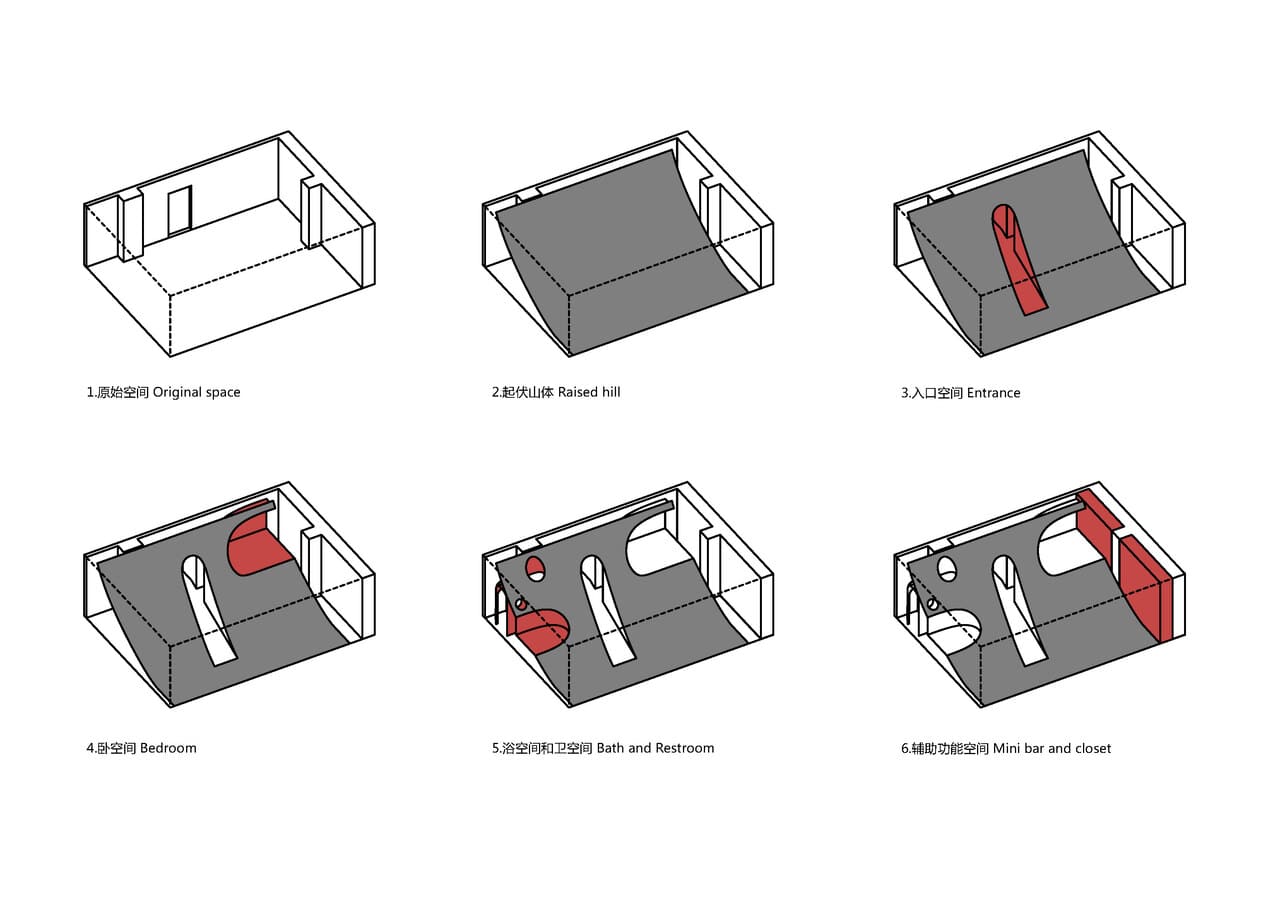 1.原始空间 Original space

2.起伏山体 Raised hill

3.入口空间 Entrance

4.卧空间 Bedroom

5.浴空间和卫空间 Bath and Restroom

6.辅助功能空间 Mini bar and closet