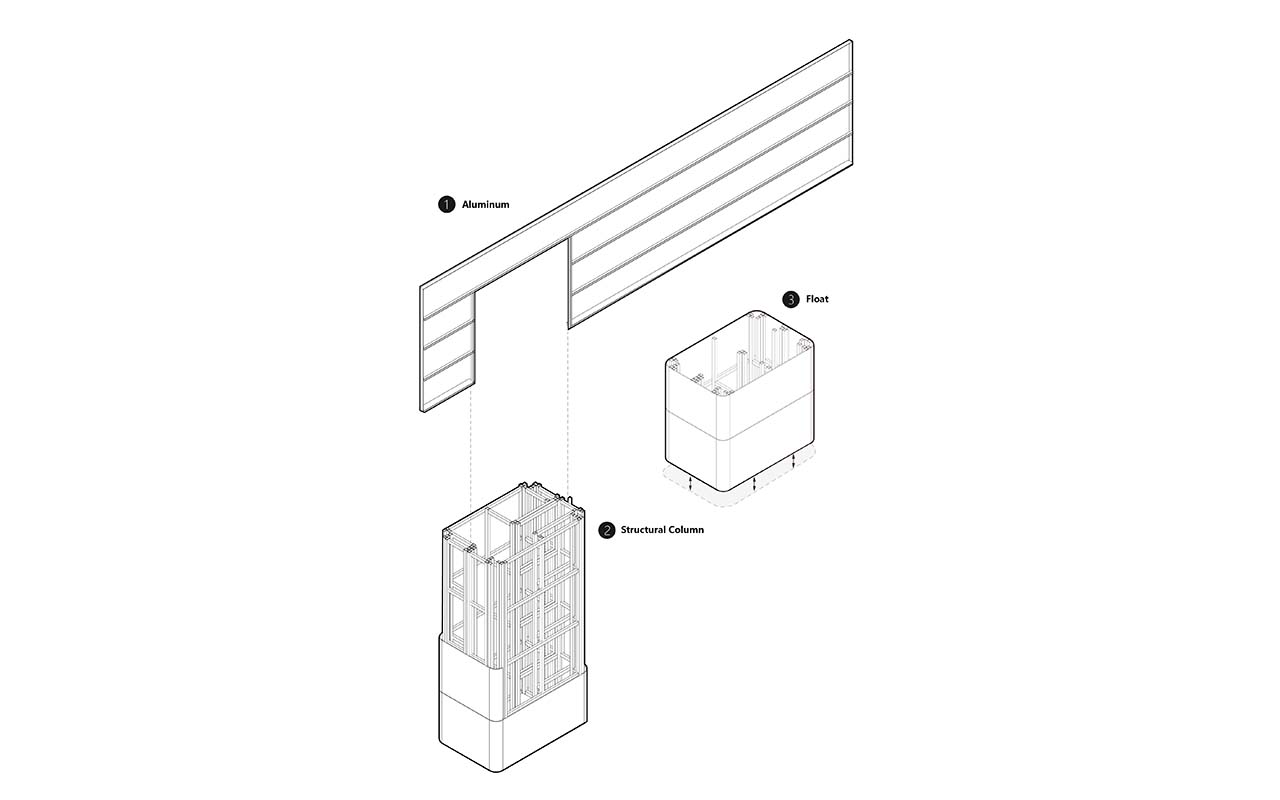 1 Aluminum

3 Float

2 Structural Column